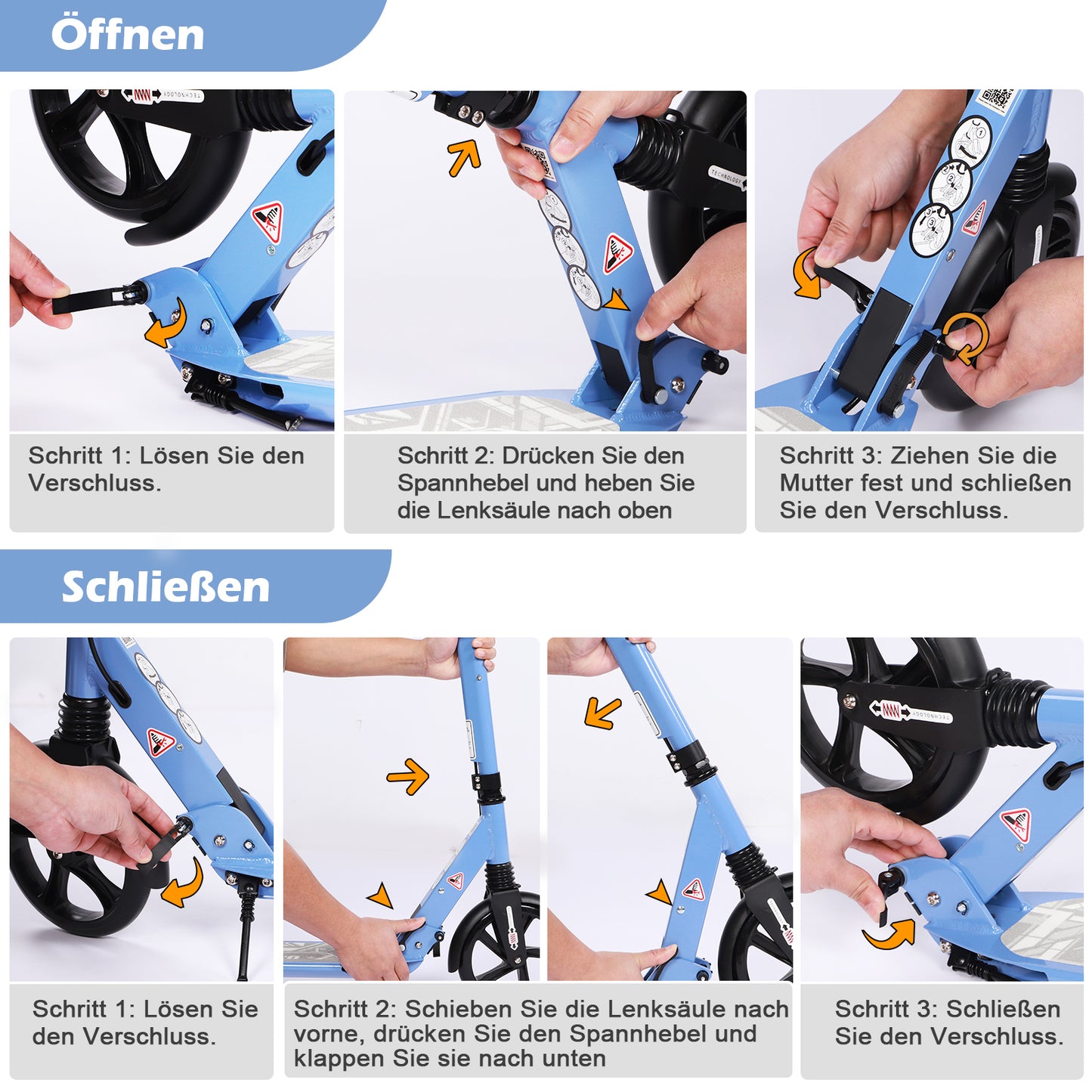 Öffnen

Schritt 1: Lösen Sie den Verschluss.

Schritt 2: Drücken Sie den Spannhebel und heben Sie die Lenksäule nach oben

Schritt 3: Ziehen Sie die Mutter fest und schließen Sie den Verschluss.

Schließen

Schritt 1: Lösen Sie den Verschluss.

Schritt 2: Schieben Sie die Lenksäule nach vorne, drücken Sie den Spannhebel und klappen Sie sie nach unten

Schritt 3: Schließen Sie den Verschluss.