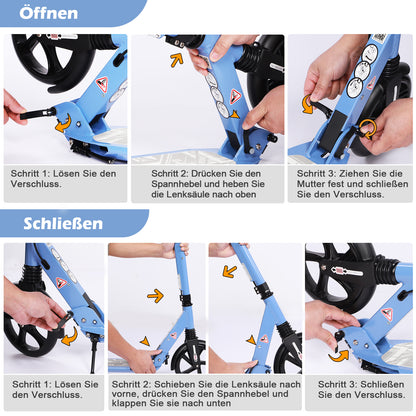 Öffnen

Schritt 1: Lösen Sie den Verschluss.

Schritt 2: Drücken Sie den Spannhebel und heben Sie die Lenksäule nach oben

Schritt 3: Ziehen Sie die Mutter fest und schließen Sie den Verschluss.

Schließen

Schritt 1: Lösen Sie den Verschluss.

Schritt 2: Schieben Sie die Lenksäule nach vorne, drücken Sie den Spannhebel und klappen Sie sie nach unten

Schritt 3: Schließen Sie den Verschluss.